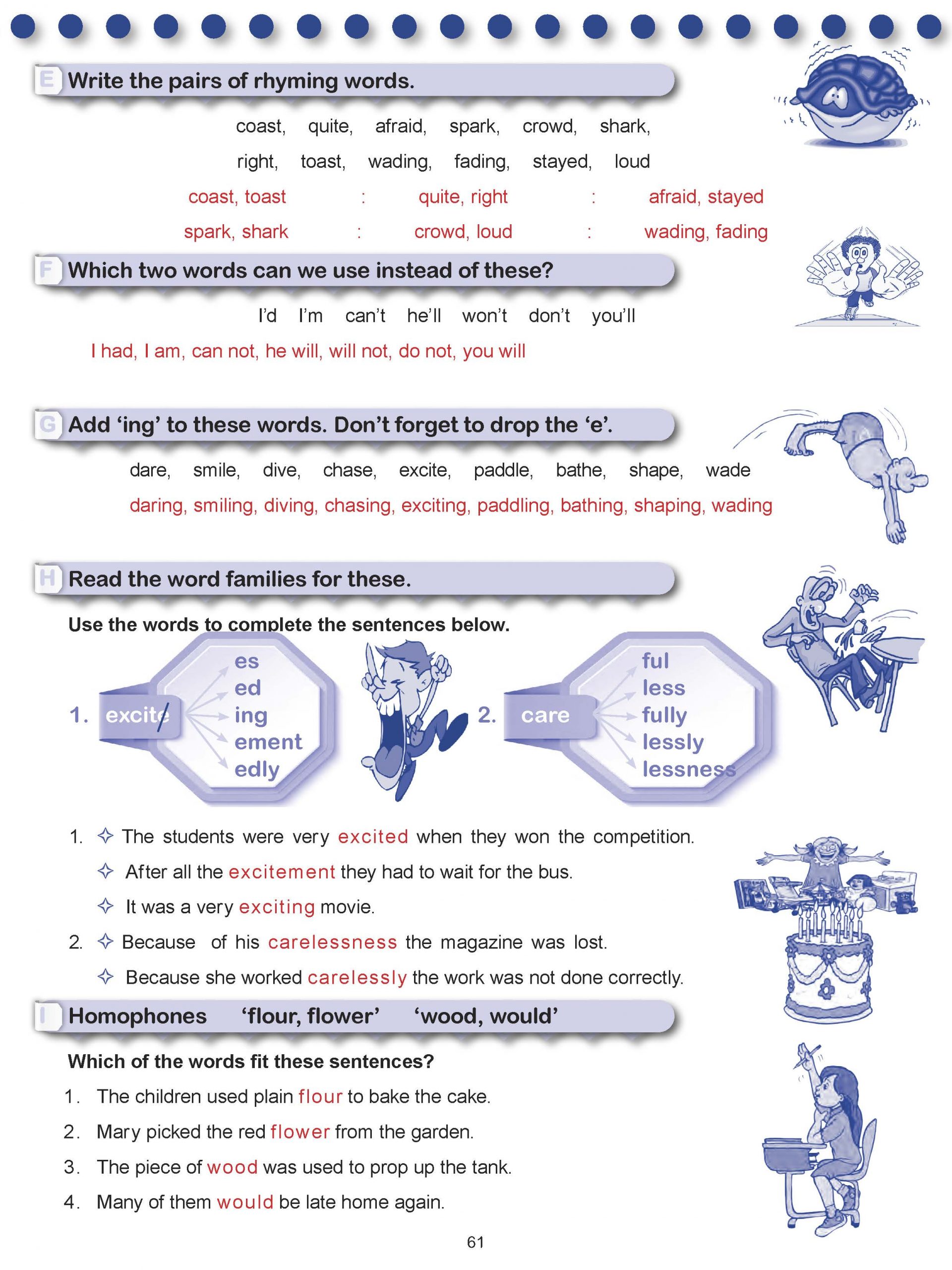 E Write the pairs of rhyming words.

coast, quite, afraid, spark, crowd, shark,
right, toast, wading, fading, stayed, loud

coast, toast : quite, right : afraid, stayed
spark, shark : crowd, loud : wading, fading

F Which two words can we use instead of these?

I'd I'm can't he'll won't don't you'll

I had, I am, can not, he will, will not, do not, you will

G Add 'ing' to these words. Don't forget to drop the 'e'.

dare, smile, dive, chase, excite, paddle, bathe, shape, wade
daring, smiling, diving, chasing, exciting, paddling, bathing, shaping, wading

H Read the word families for these.

Use the words to complete the sentences below.

1. excite es ed ing ement edly

2. care ful less fully lessly lessness

1. ✧ The students were very excited when they won the competition.
✧ After all the excitement they had to wait for the bus.
✧ It was a very exciting movie.
2. ✧ Because of his carelessness the magazine was lost.
✧ Because she worked carelessly the work was not done correctly.

I Homophones 'flour, flower' 'wood, would'

Which of the words fit these sentences?

1. The children used plain flour to bake the cake.
2. Mary picked the red flower from the garden.
3. The piece of wood was used to prop up the tank.
4. Many of them would be late home again.

61